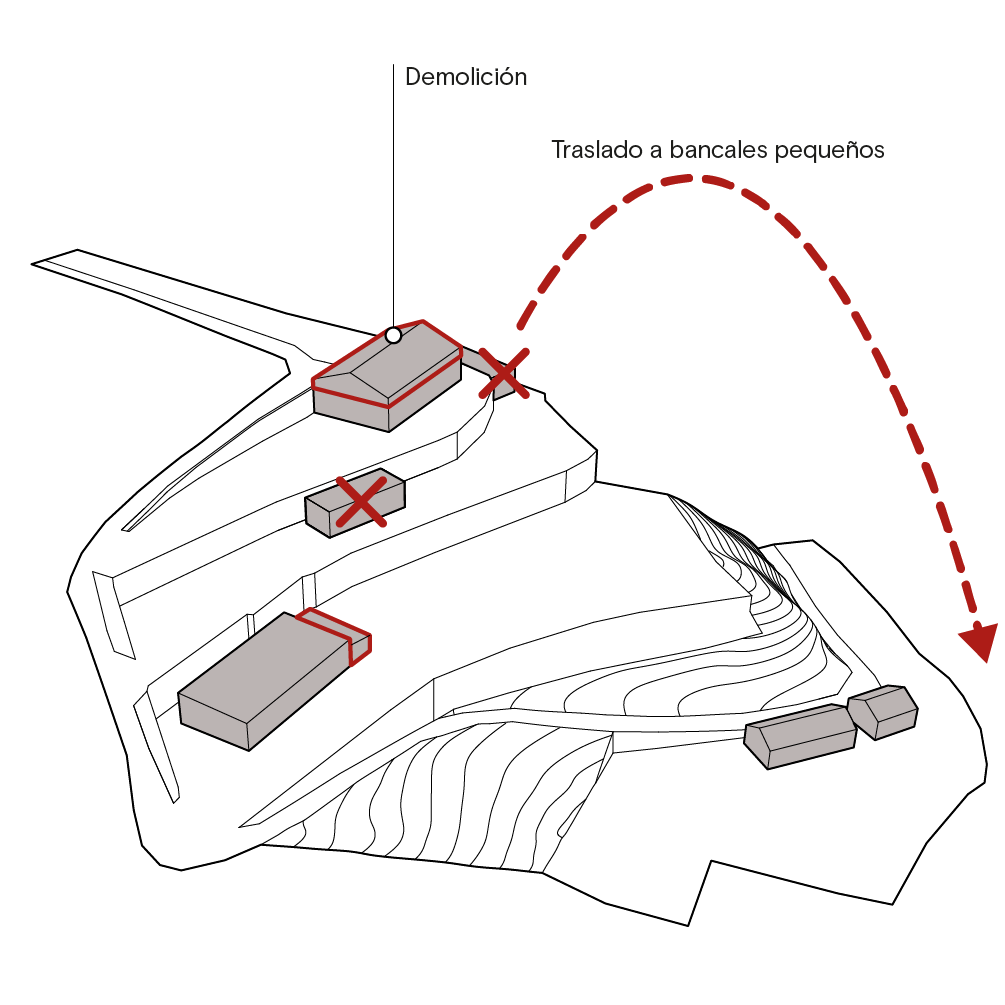 Demolición

Traslado a bancales pequeños