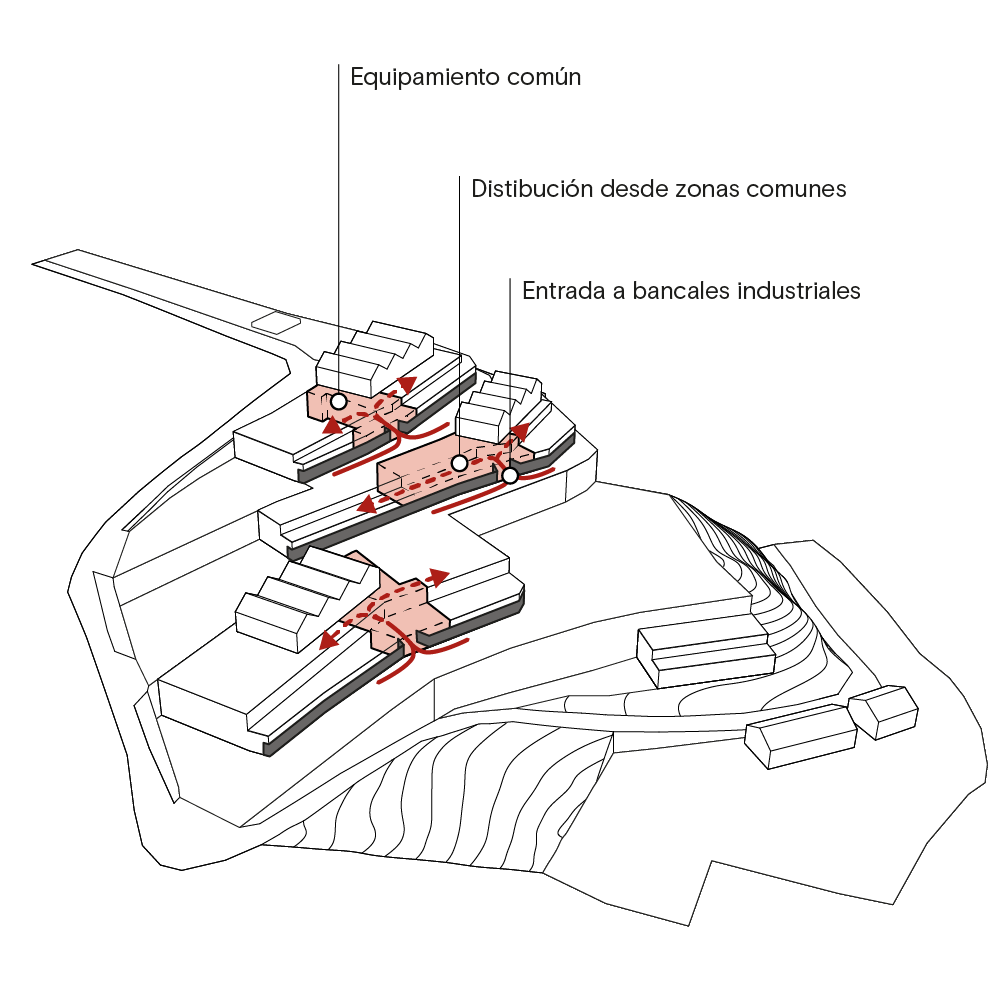 Equipamiento común

Distibución desde zonas comunes

Entrada a bancales industriales